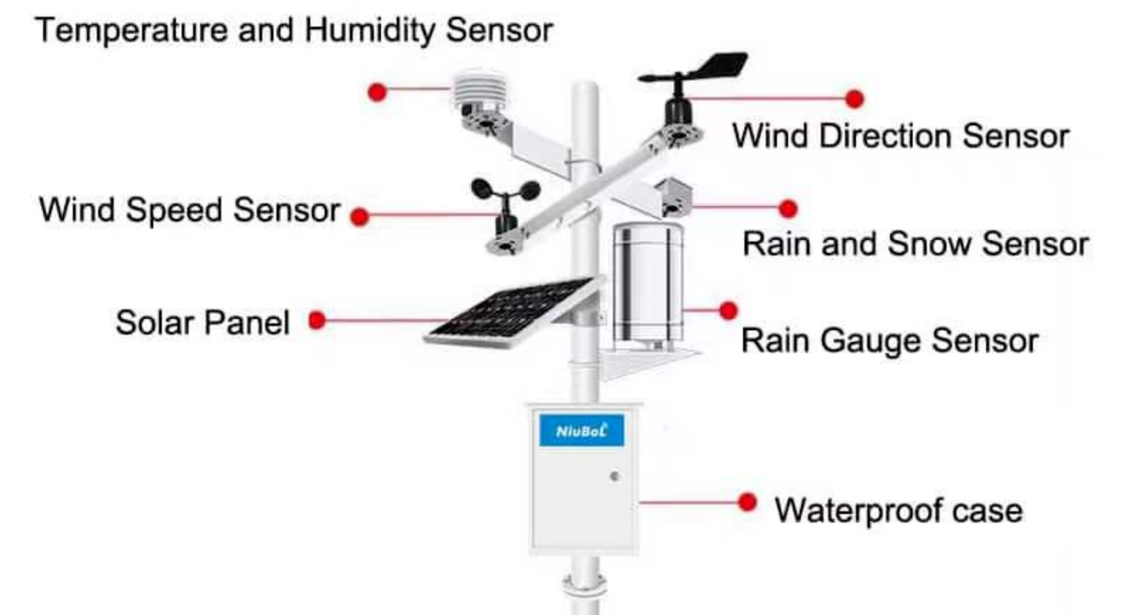 Temperature and Humidity Sensor

Wind Direction Sensor

Wind Speed Sensor

Rain and Snow Sensor

Solar Panel

Rain Gauge Sensor

NiuBoL

Waterproof case