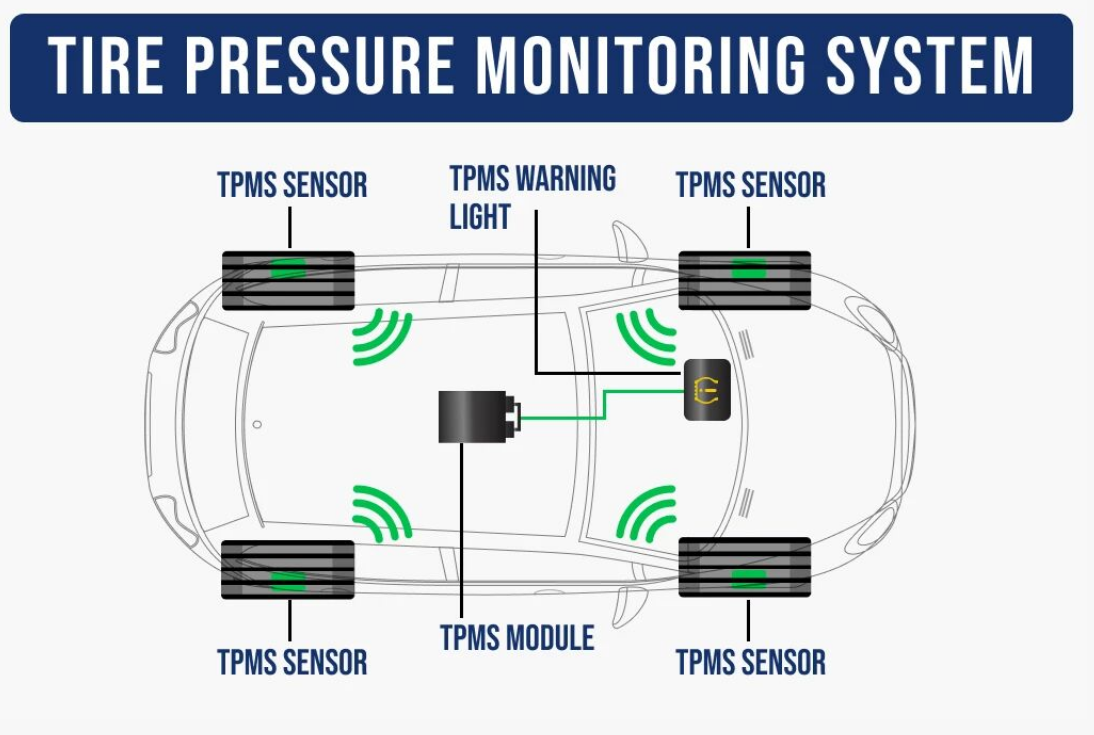 TIRE PRESSURE MONITORING SYSTEM

TPMS SENSOR

TPMS WARNING LIGHT

TPMS SENSOR

TPMS SENSOR

TPMS MODULE

TPMS SENSOR